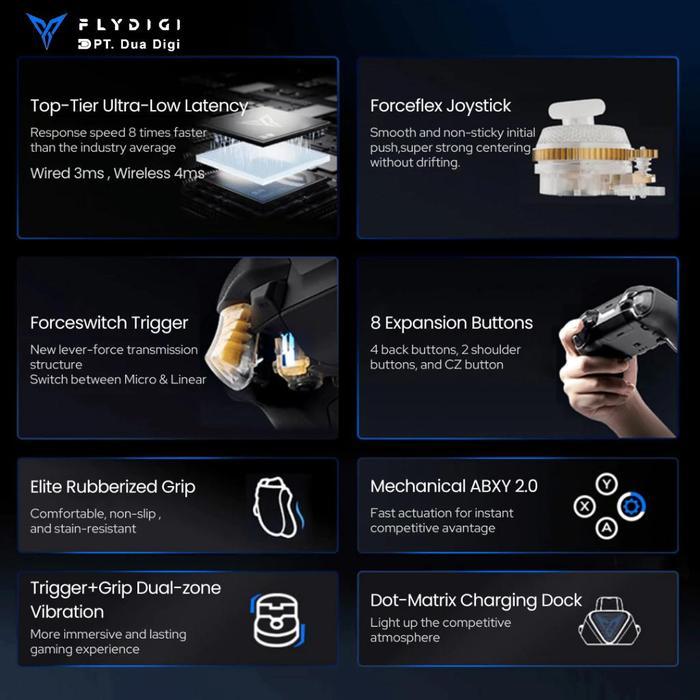 FLYDIGI
PT. Dua Digi

Top-Tier Ultra-Low Latency
Response speed 8 times faster than the industry average
Wired 3ms , Wireless 4ms

Forceflex Joystick
Smooth and non-sticky initial push,super strong centering without drifting.

Forceswitch Trigger
New lever-force transmission structure
Switch between Micro & Linear

8 Expansion Buttons
4 back buttons, 2 shoulder buttons, and CZ button

Elite Rubberized Grip
Comfortable, non-slip , and stain-resistant

Mechanical ABXY 2.0
Fast actuation for instant competitive avantage

Y
X
A

Trigger+Grip Dual-zone Vibration
More immersive and lasting gaming experience

Dot-Matrix Charging Dock
Light up the competitive atmosphere